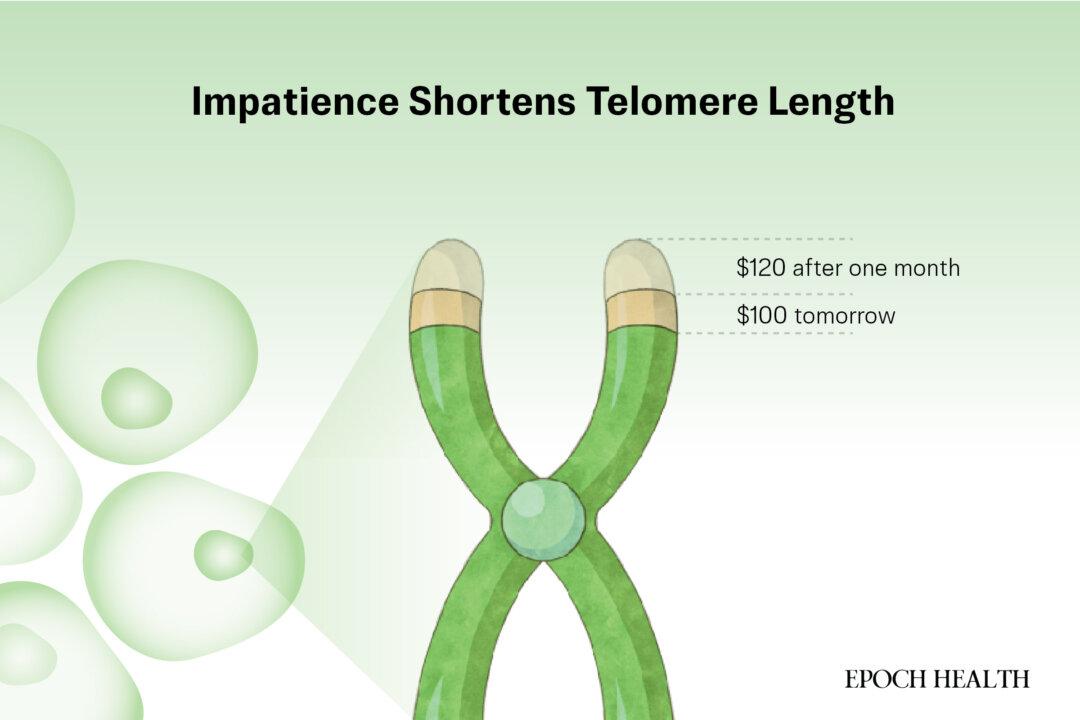 Impatience Shortens Telomere Length

\$120 after one month

\$100 tomorrow

EPOCH HEALTH