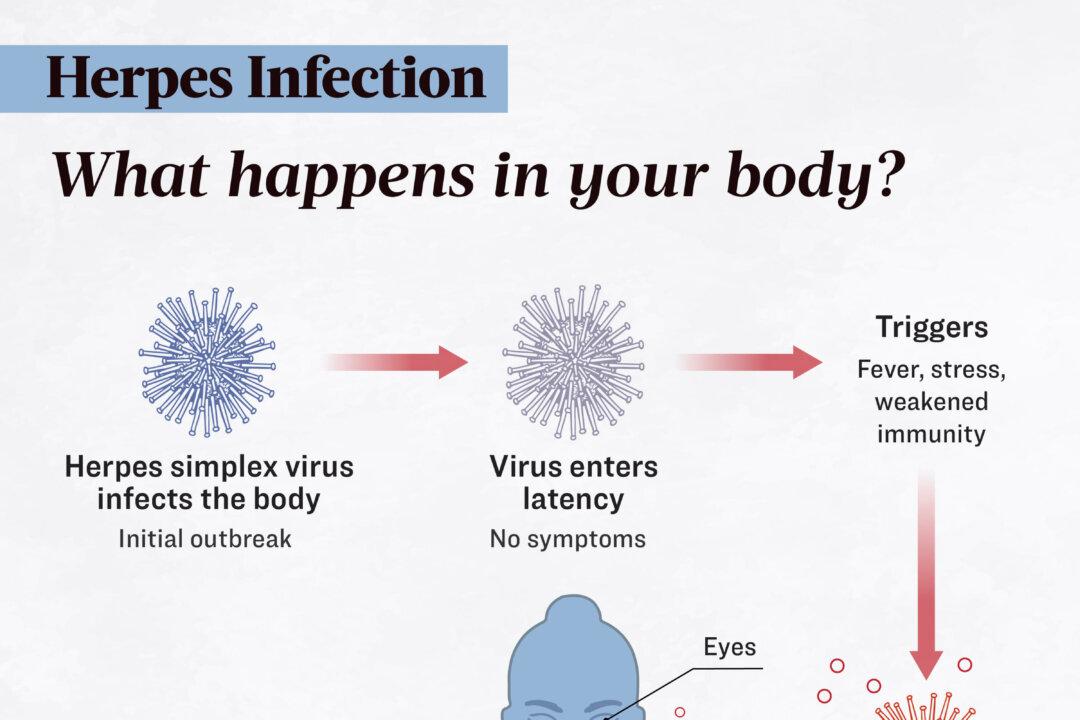 Herpes Infection

What happens in your body?

Herpes simplex virus infects the body
Initial outbreak

Virus enters latency
No symptoms

Triggers
Fever, stress, weakened immunity

Eyes