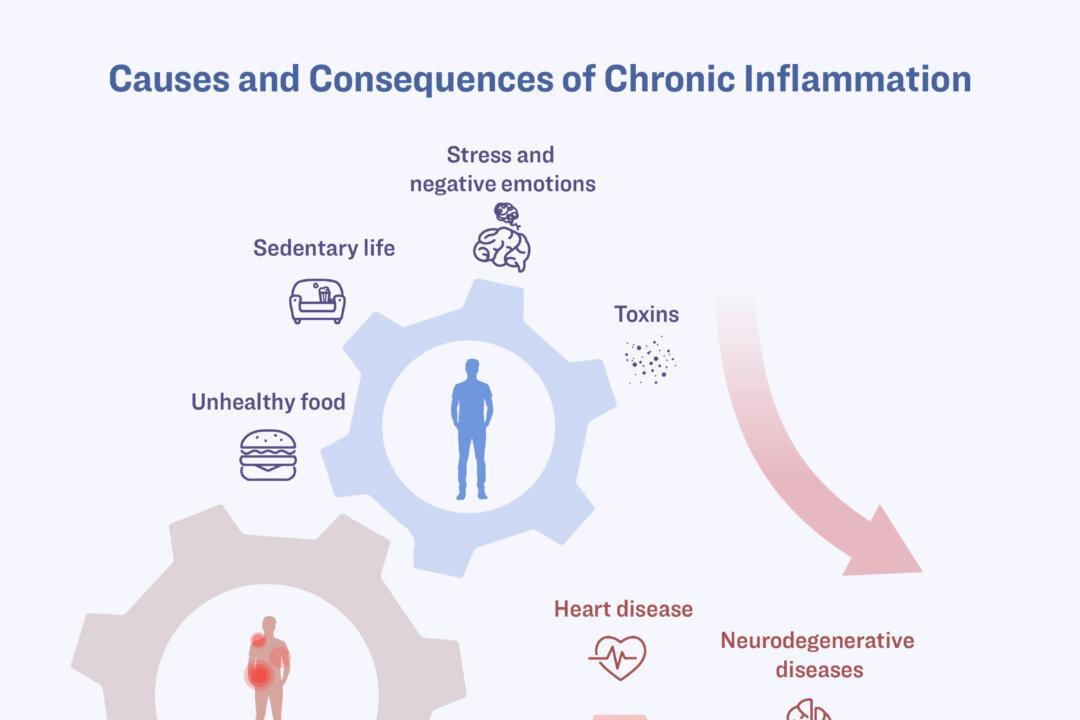 Causes and Consequences of Chronic Inflammation

Stress and negative emotions

Sedentary life

Toxins

Unhealthy food

Heart disease

Neurodegenerative diseases