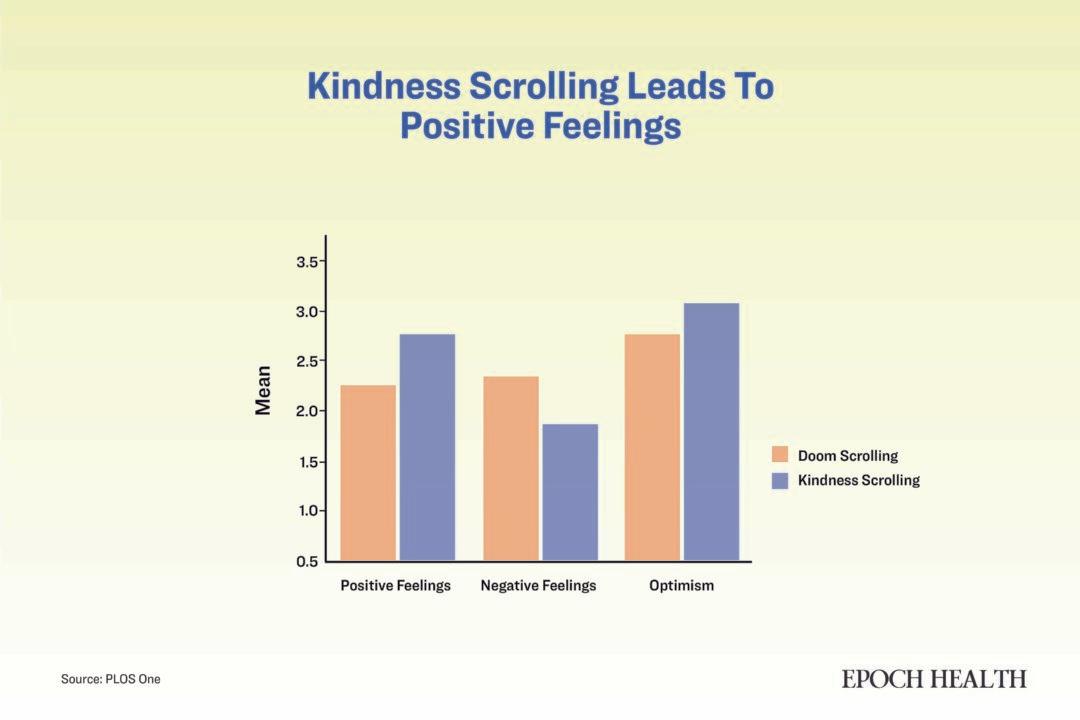 Kindness Scrolling Leads To Positive Feelings

Mean

3.5
3.0
2.5
2.0
1.5
1.0
0.5

Positive Feelings
Negative Feelings
Optimism

Doom Scrolling
Kindness Scrolling

Source: PLOS One

EPOCH HEALTH