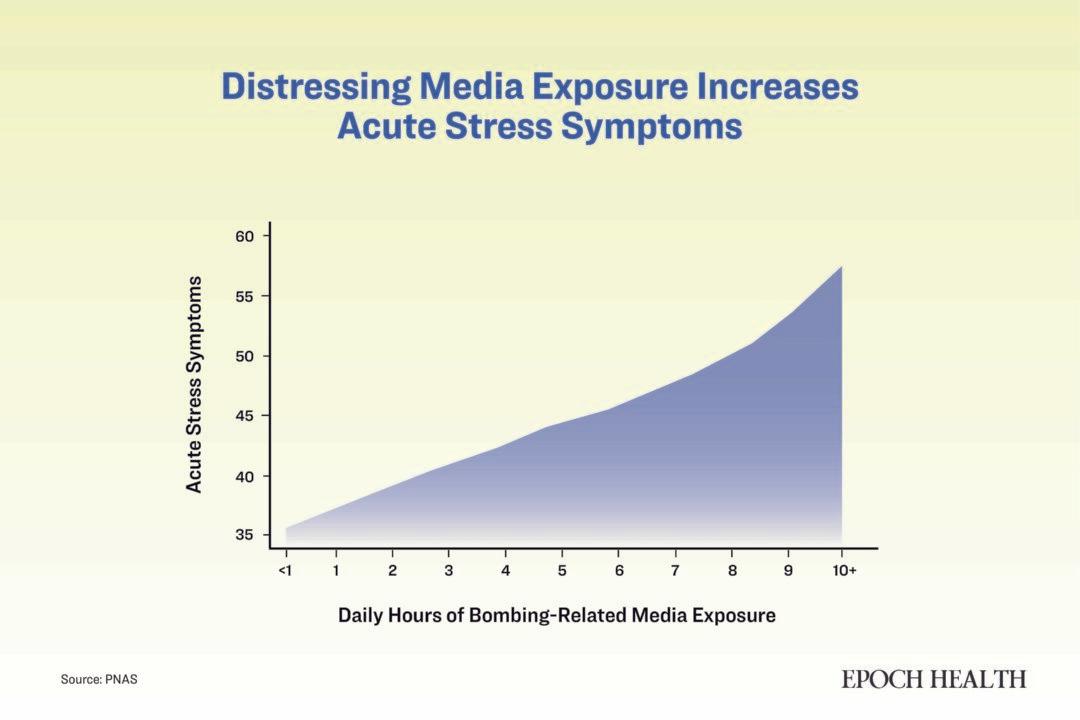 Distressing Media Exposure Increases Acute Stress Symptoms

Acute Stress Symptoms

60
55
50
45
40
35

<1 1 2 3 4 5 6 7 8 9 10+

Daily Hours of Bombing-Related Media Exposure

Source: PNAS

EPOCH HEALTH